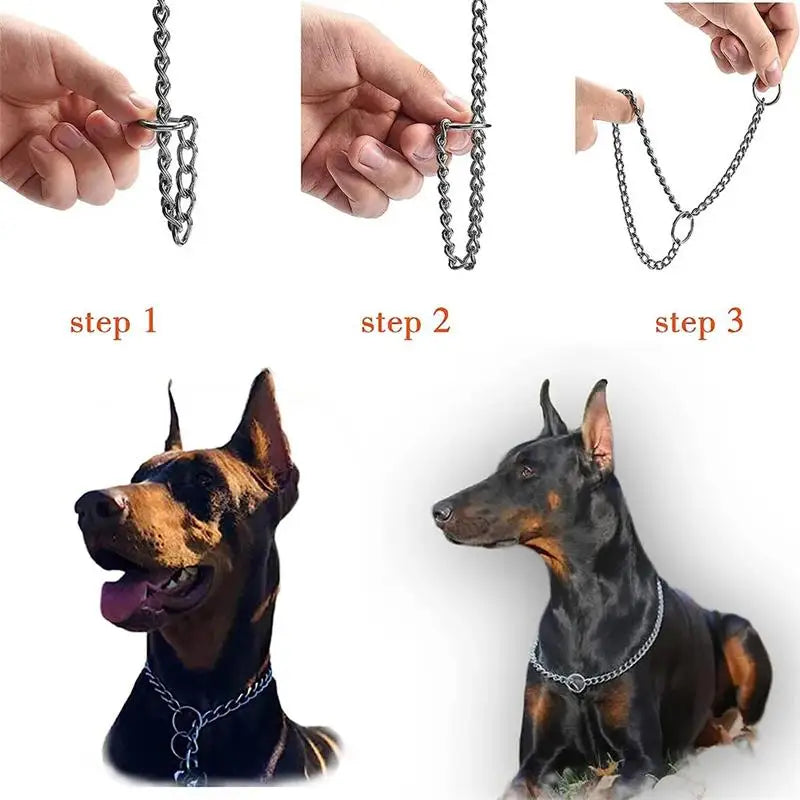 step 1

step 2

step 3