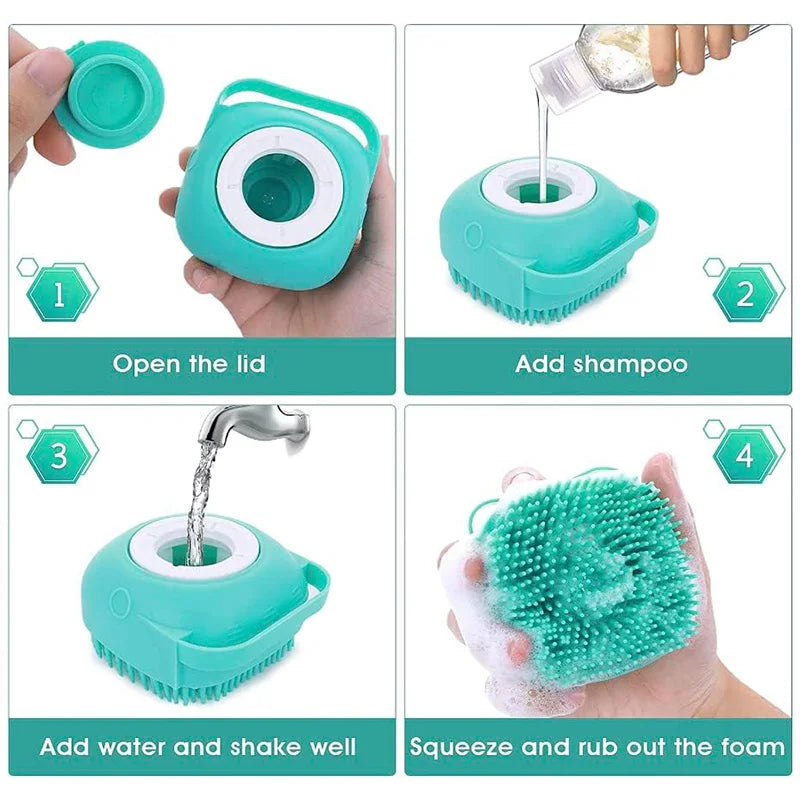 1

Open the lid

2

Add shampoo

3

Add water and shake well

4

Squeeze and rub out the foam