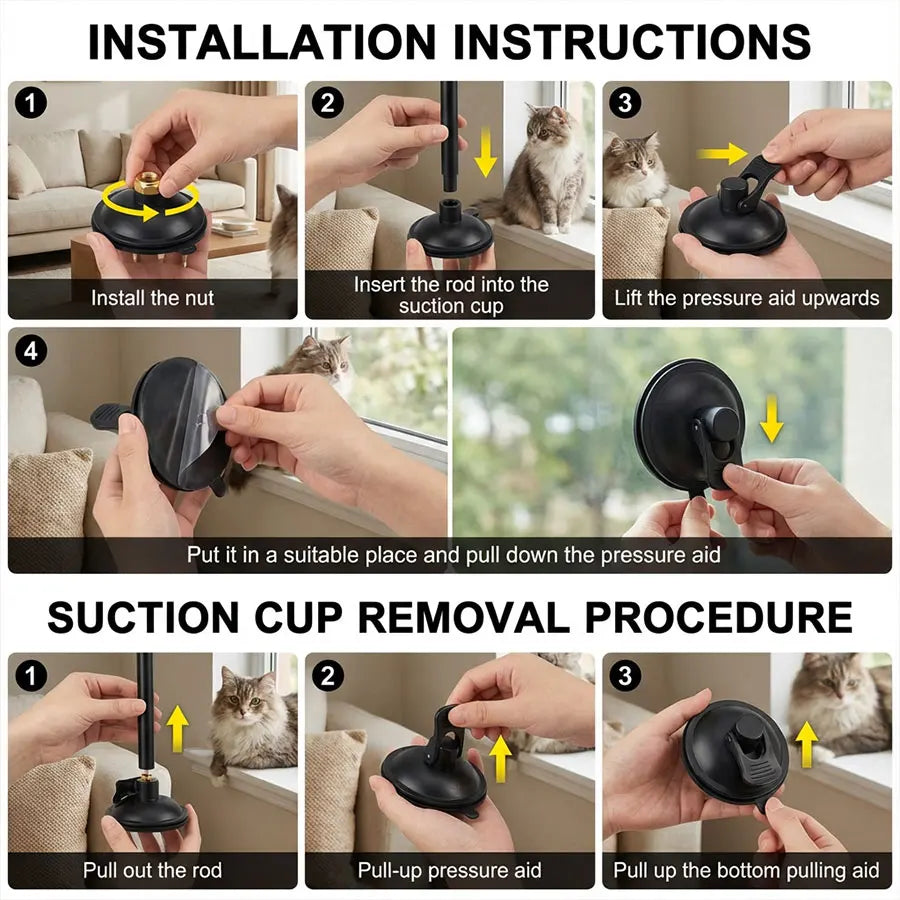 INSTALLATION INSTRUCTIONS

1
Install the nut

2
Insert the rod into the suction cup

3
Lift the pressure aid upwards

4
Put it in a suitable place and pull down the pressure aid

SUCTION CUP REMOVAL PROCEDURE

1
Pull out the rod

2
Pull-up pressure aid

3
Pull up the bottom pulling aid