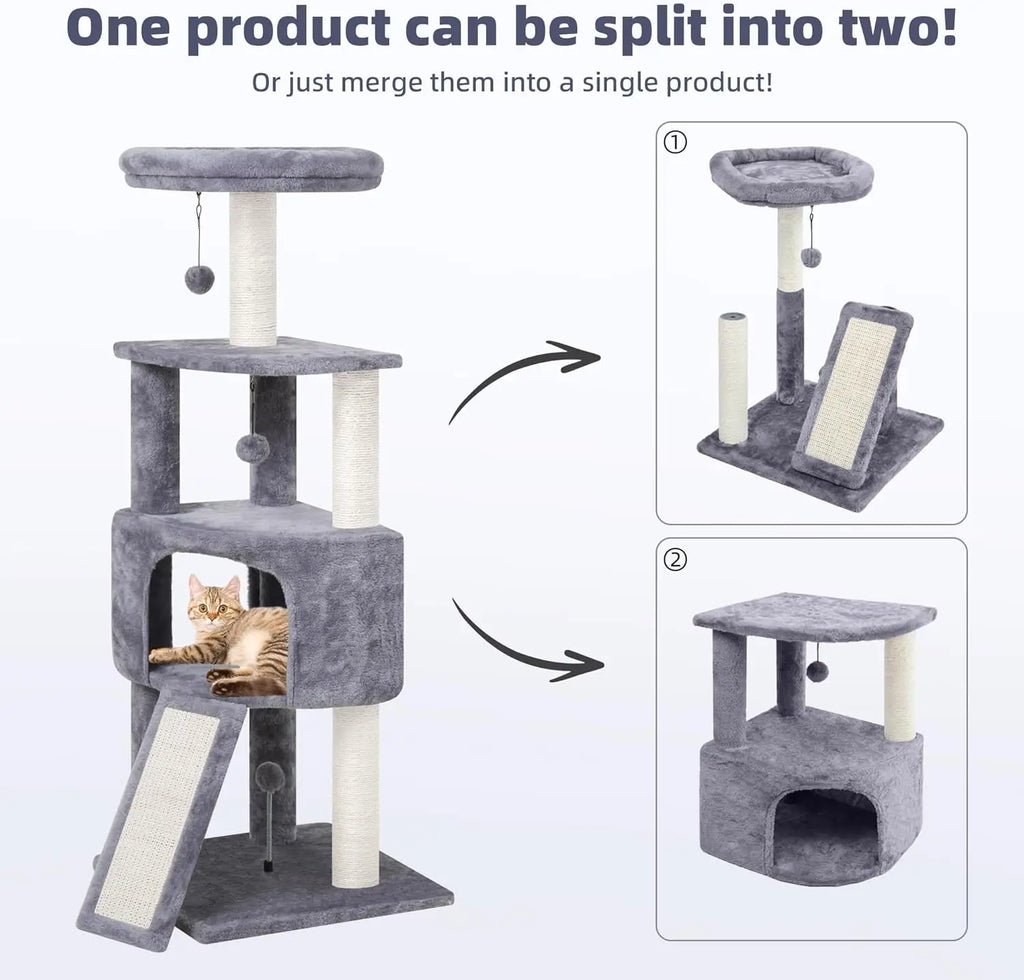 One product can be split into two!

Or just merge them into a single product!

①

②