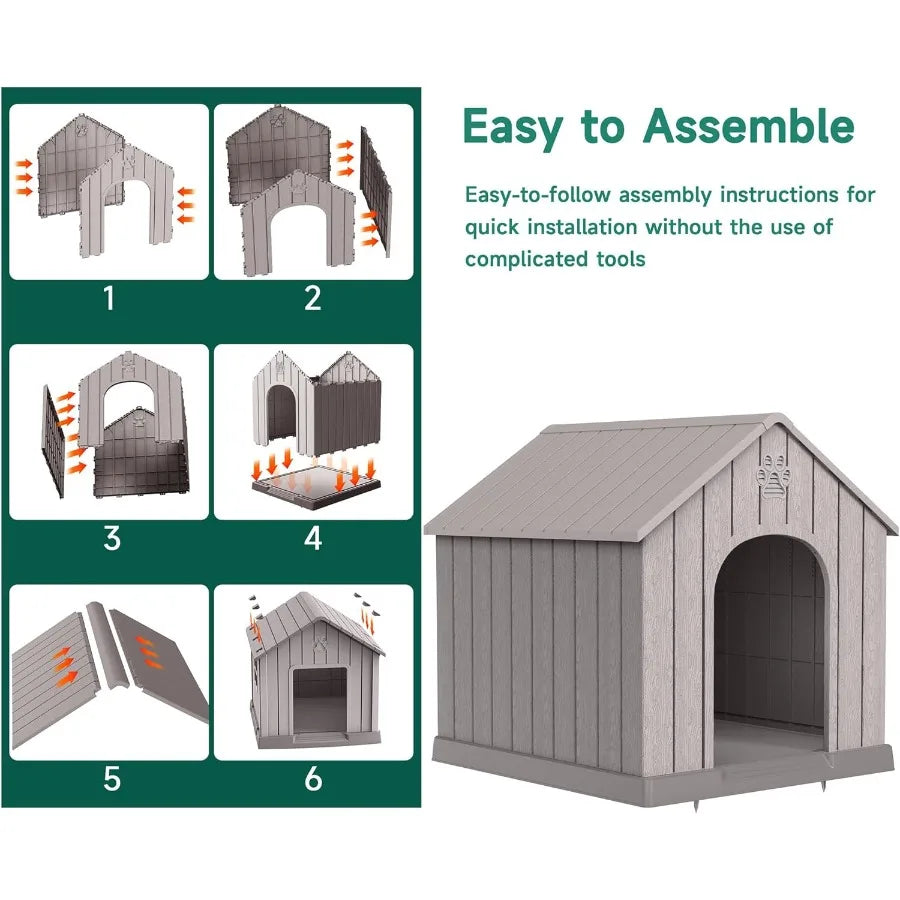 1

2

3

4

5

6

Easy to Assemble

Easy-to-follow assembly instructions for quick installation without the use of complicated tools