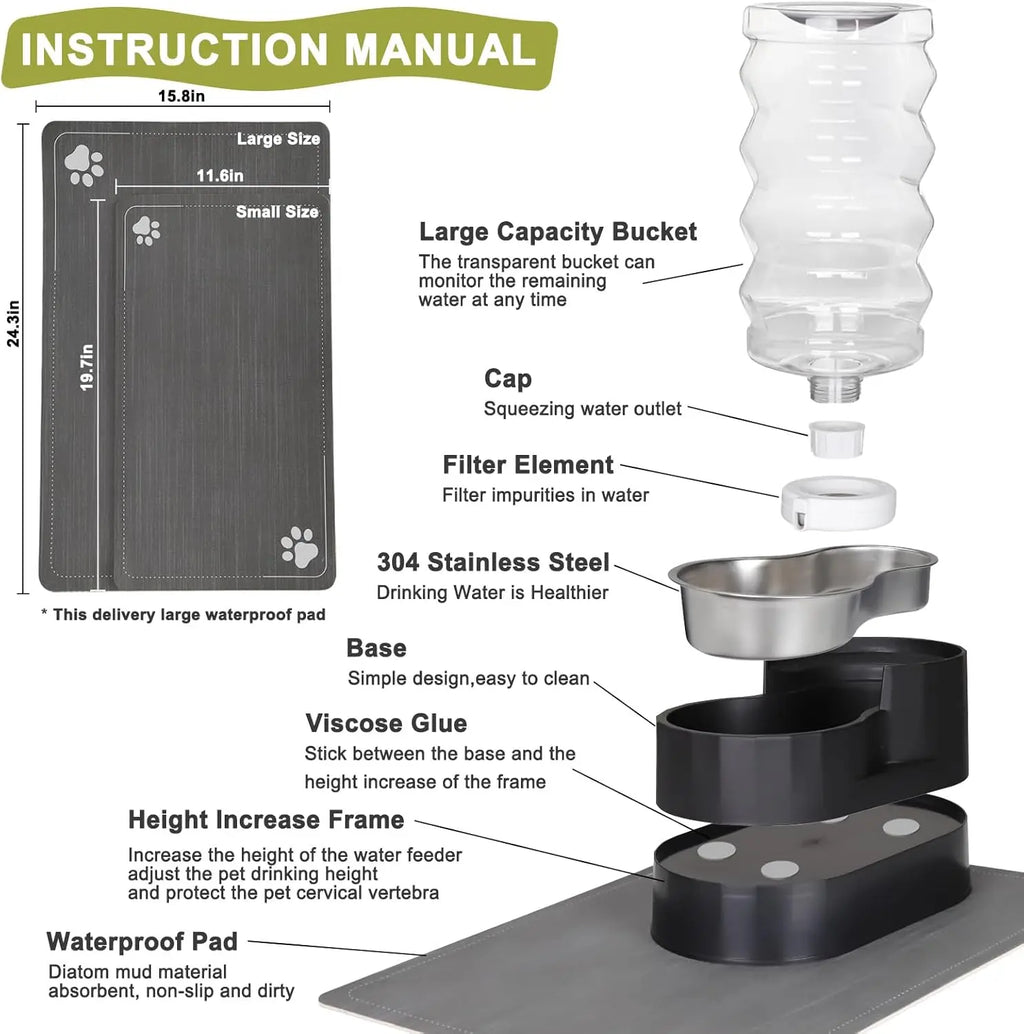 INSTRUCTION MANUAL

15.8in

Large Size

11.6in

Small Size

24.3in

19.7in

* This delivery large waterproof pad

Large Capacity Bucket
The transparent bucket can monitor the remaining water at any time

Cap
Squeezing water outlet

Filter Element
Filter impurities in water

304 Stainless Steel
Drinking Water is Healthier

Base
Simple design,easy to clean

Viscose Glue
Stick between the base and the height increase of the frame

Height Increase Frame
Increase the height of the water feeder adjust the pet drinking height and protect the pet cervical vertebra

Waterproof Pad
Diatom mud material absorbent, non-slip and dirty