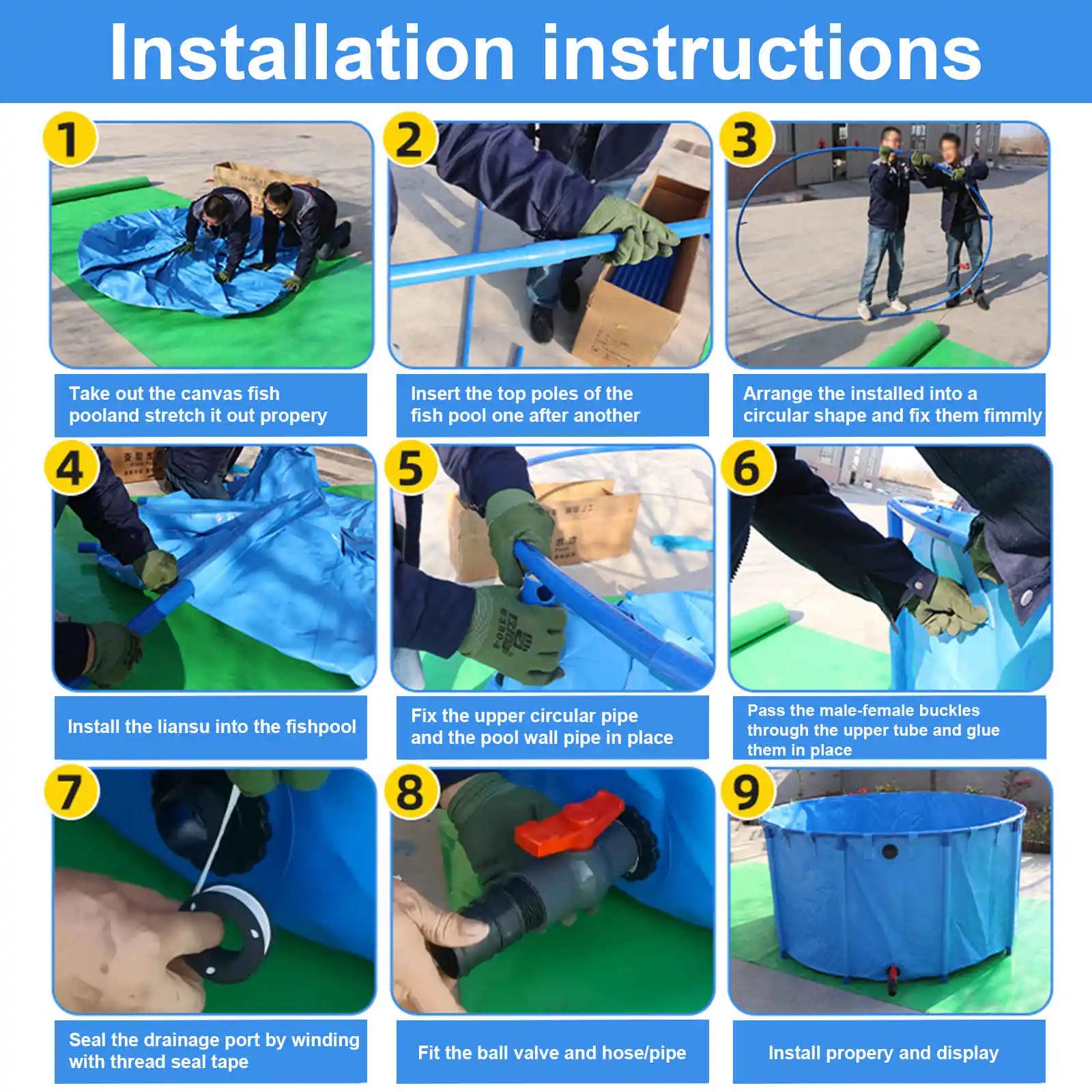 Installation instructions

1

Take out the canvas fish pooland stretch it out propery

2

Insert the top poles of the fish pool one after another

3

Arrange the installed into a circular shape and fix them fimmly

4

Install the liansu into the fishpool

5

Fix the upper circular pipe and the pool wall pipe in place

6

Pass the male-female buckles through the upper tube and glue them in place

7

Seal the drainage port by winding with thread seal tape

8

Fit the ball valve and hose/pipe

9

Install propery and display