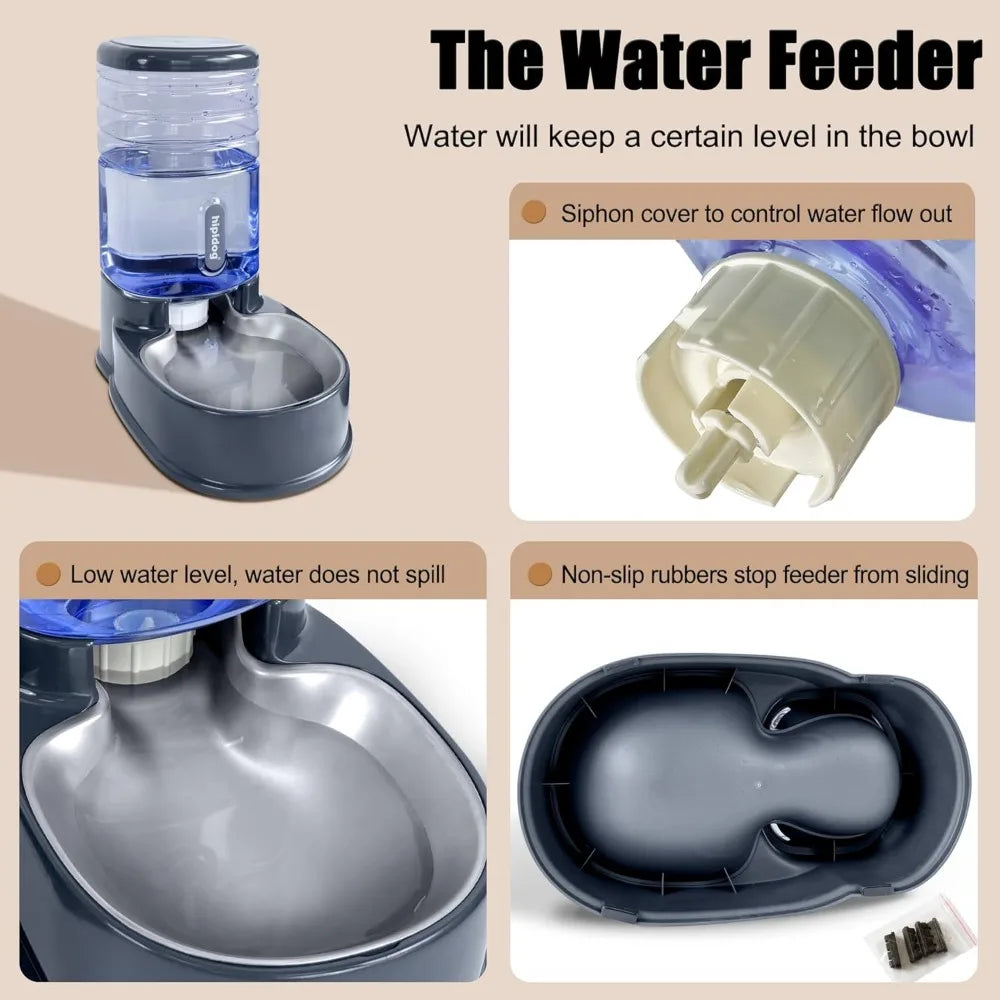 The Water Feeder

Water will keep a certain level in the bowl

hipidog

Siphon cover to control water flow out

Low water level, water does not spill

Non-slip rubbers stop feeder from sliding