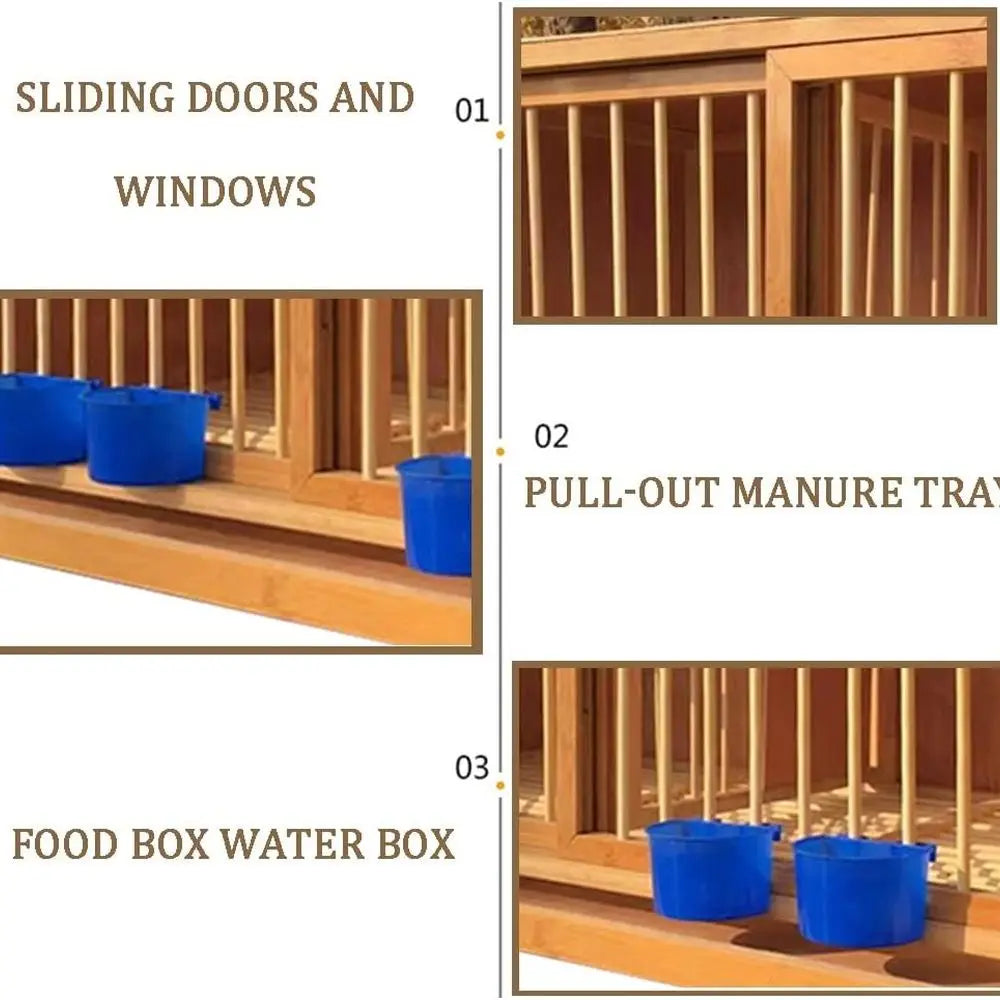 SLIDING DOORS AND WINDOWS

01

02

PULL-OUT MANURE TRAY

03

FOOD BOX WATER BOX