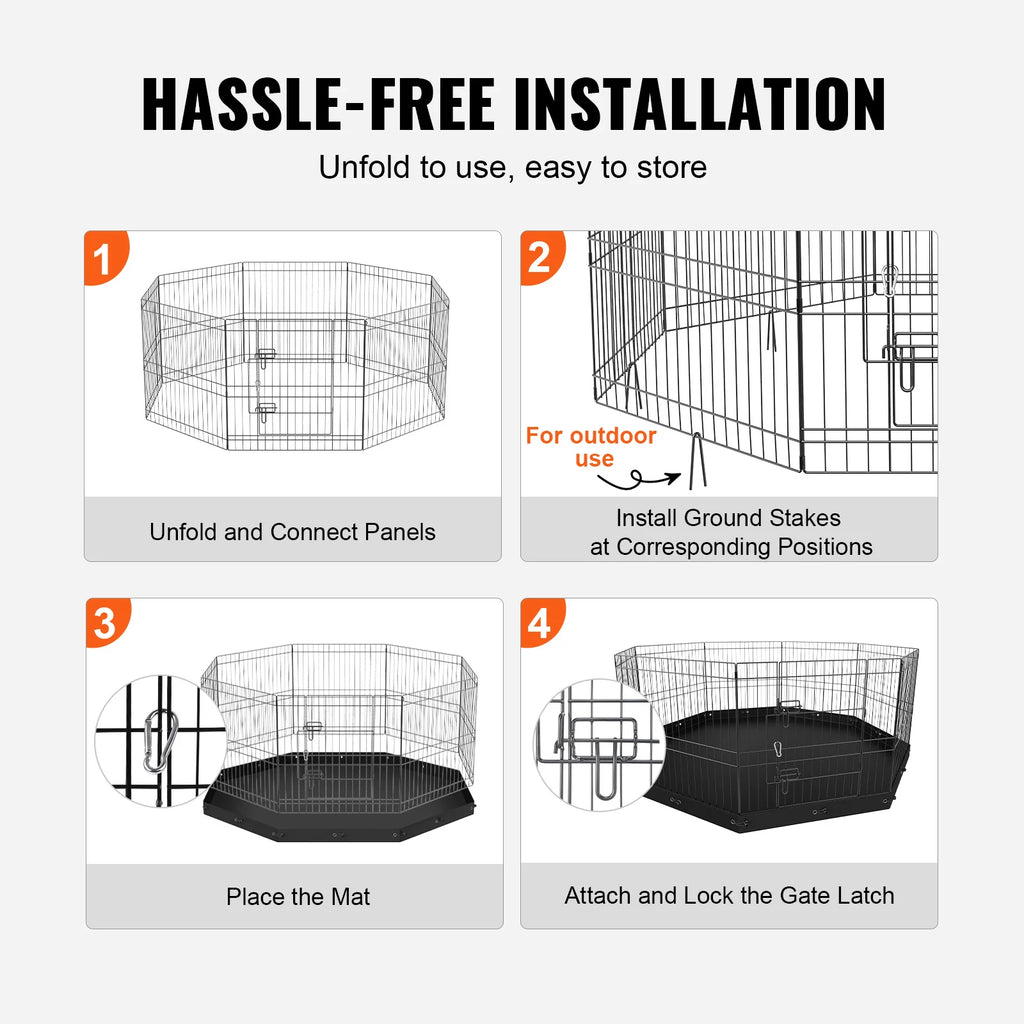 HASSLE-FREE INSTALLATION

Unfold to use, easy to store

1

Unfold and Connect Panels

2

For outdoor use

Install Ground Stakes at Corresponding Positions

3

Place the Mat

4

Attach and Lock the Gate Latch