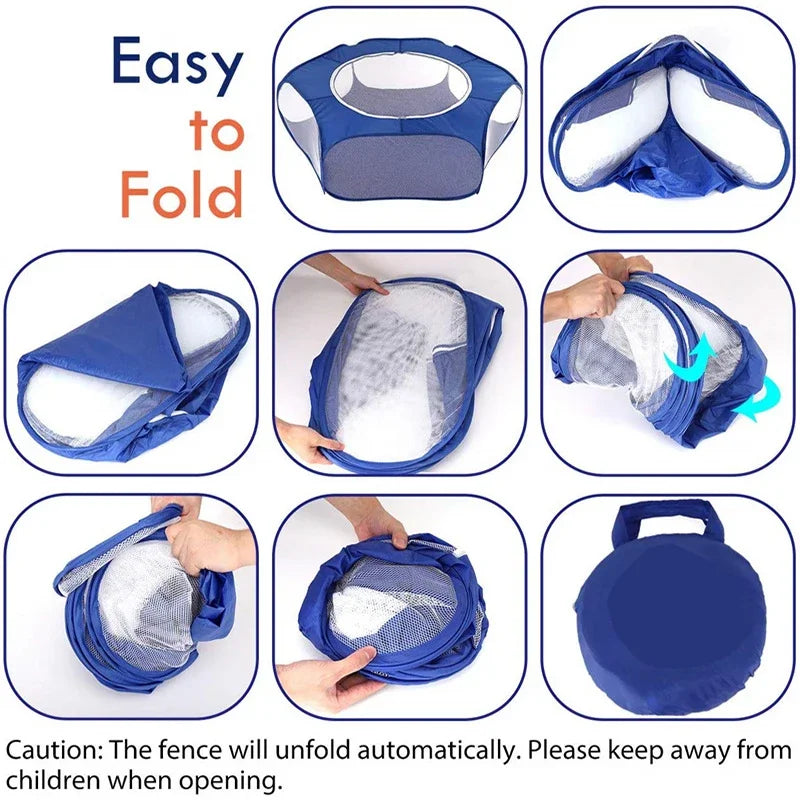 Easy
to
Fold

Caution: The fence will unfold automatically. Please keep away from children when opening.