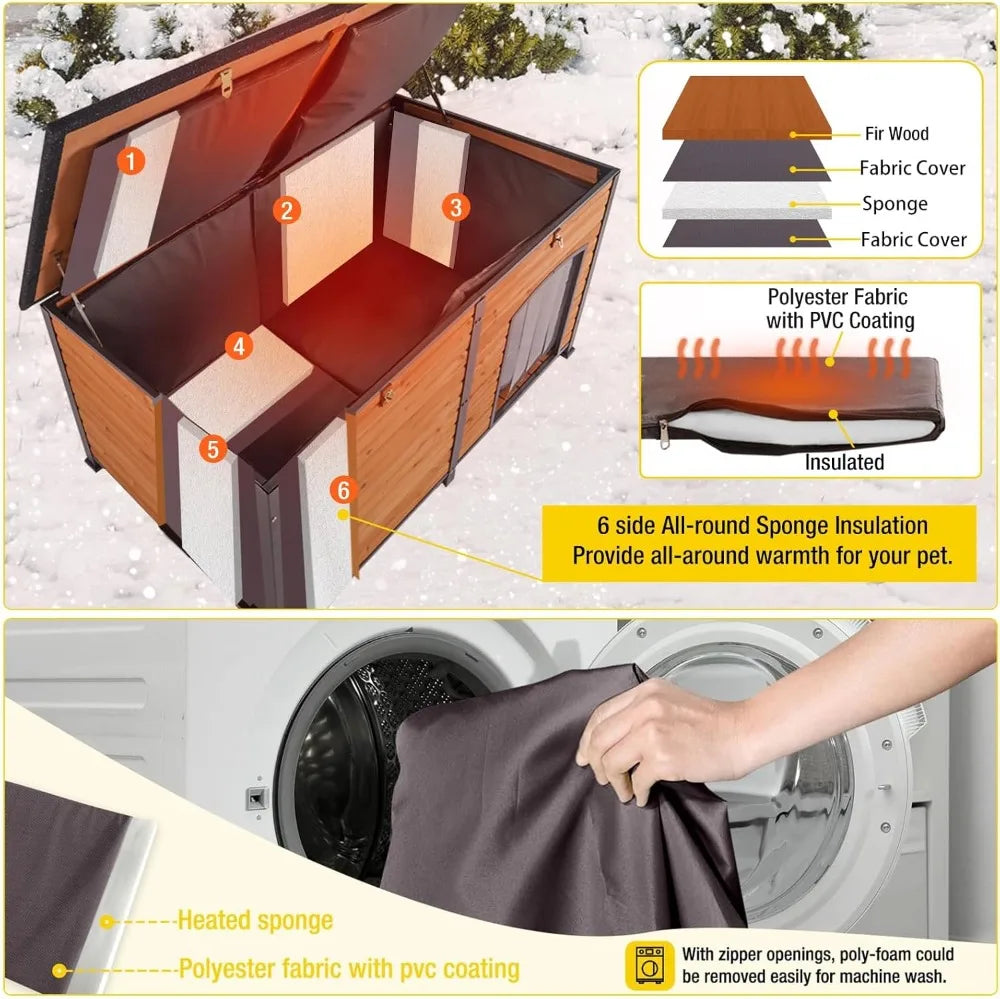 1
2
3
4
5
6

Fir Wood
Fabric Cover
Sponge
Fabric Cover

Polyester Fabric with PVC Coating

Insulated

6 side All-round Sponge Insulation
Provide all-around warmth for your pet.

Heated sponge
Polyester fabric with pvc coating

With zipper openings, poly-foam could be removed easily for machine wash.