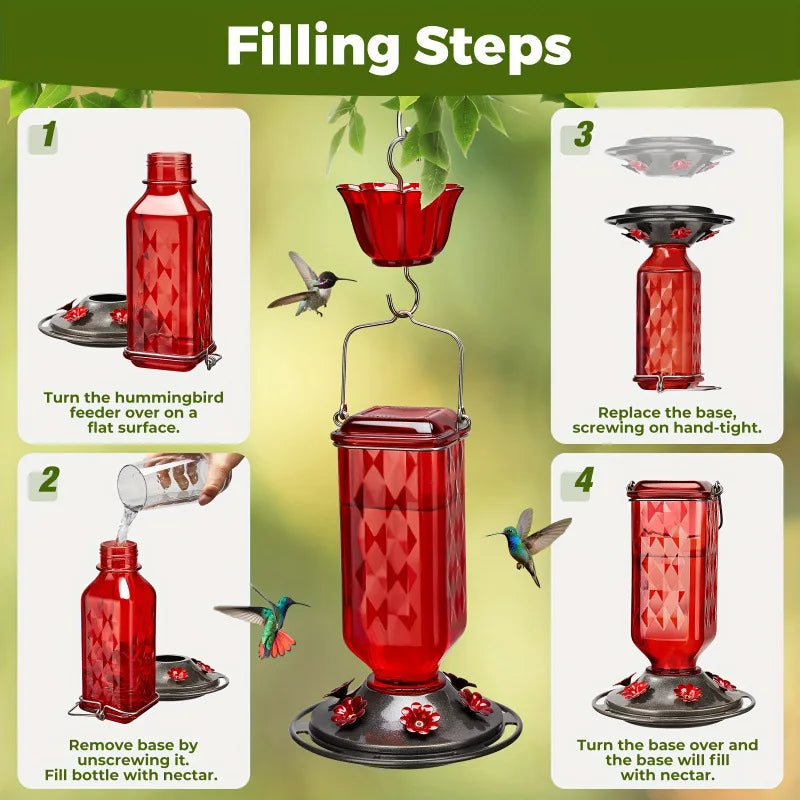 Filling Steps

1

Turn the hummingbird feeder over on a flat surface.

2

Remove base by unscrewing it. Fill bottle with nectar.

3

Replace the base, screwing on hand-tight.

4

Turn the base over and the base will fill with nectar.