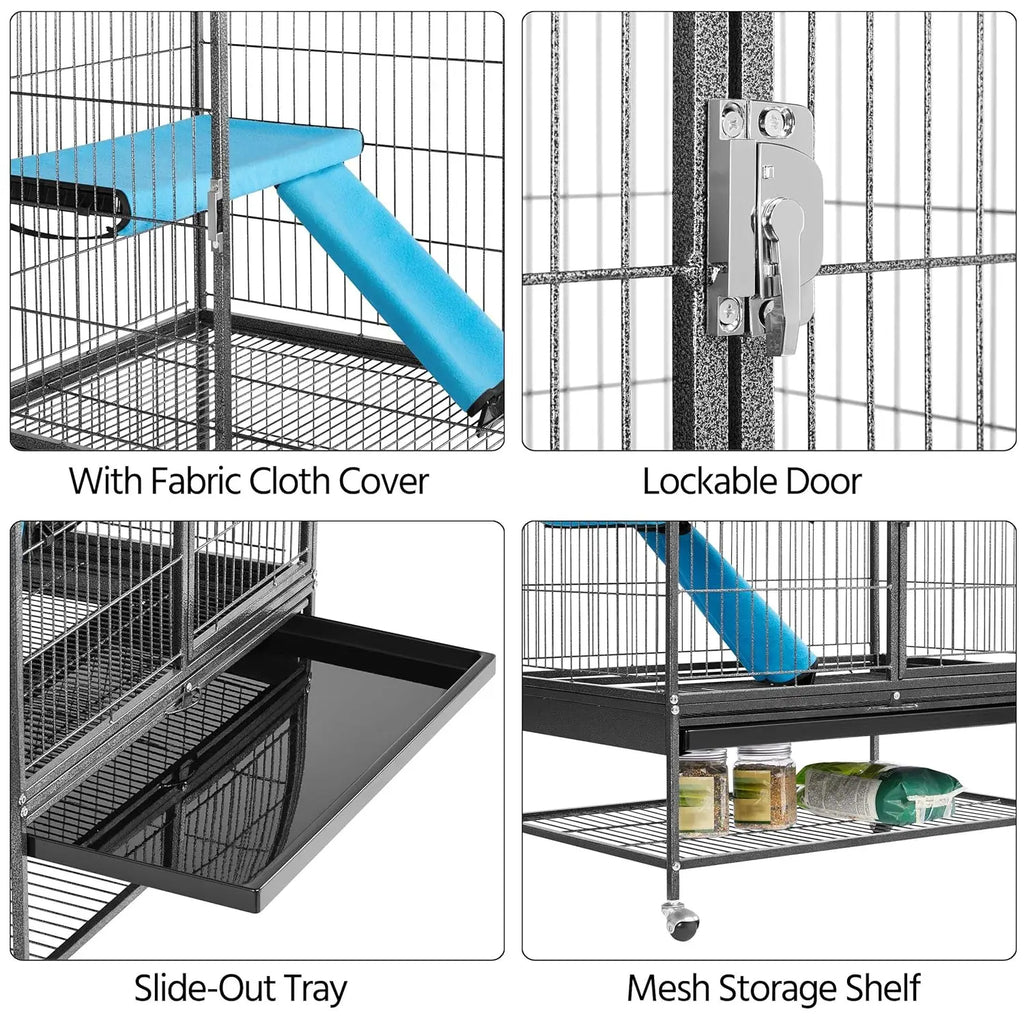 With Fabric Cloth Cover

Lockable Door

Slide-Out Tray

Mesh Storage Shelf