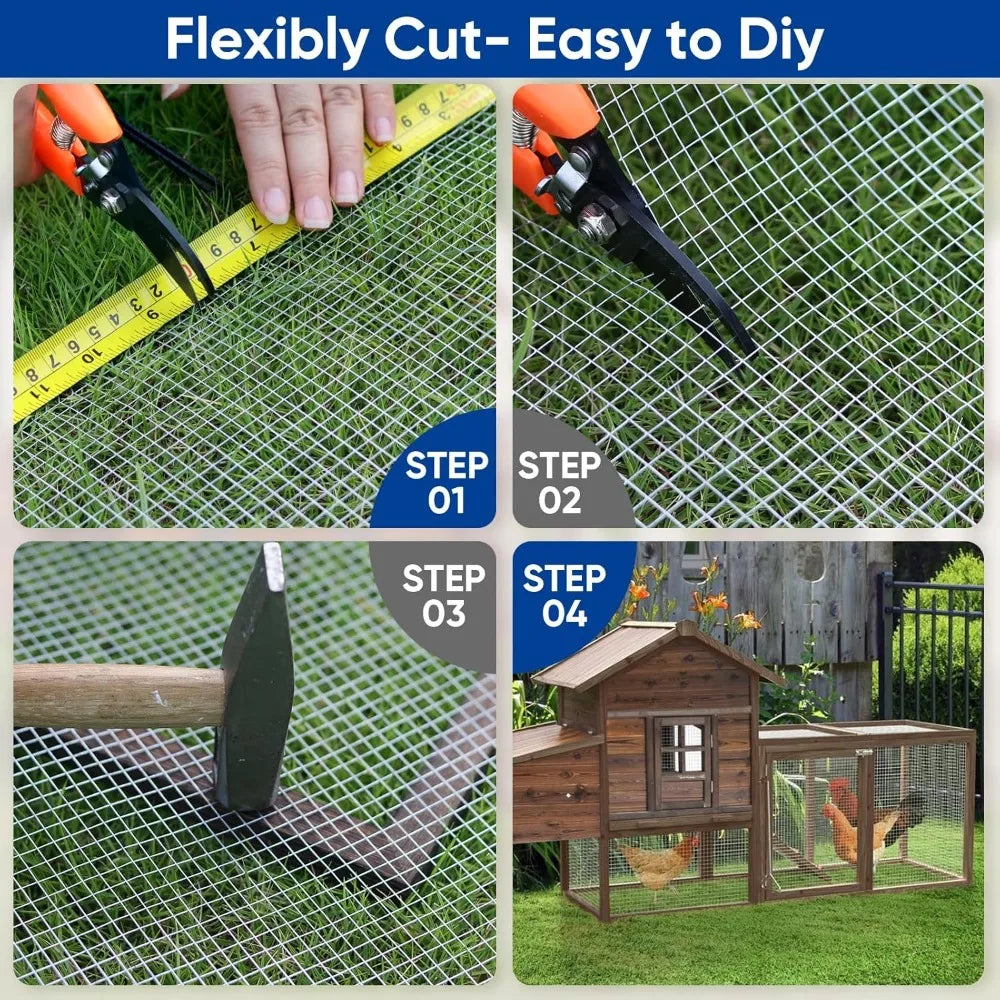 Flexibly Cut- Easy to Diy

STEP 01

STEP 02

STEP 03

STEP 04