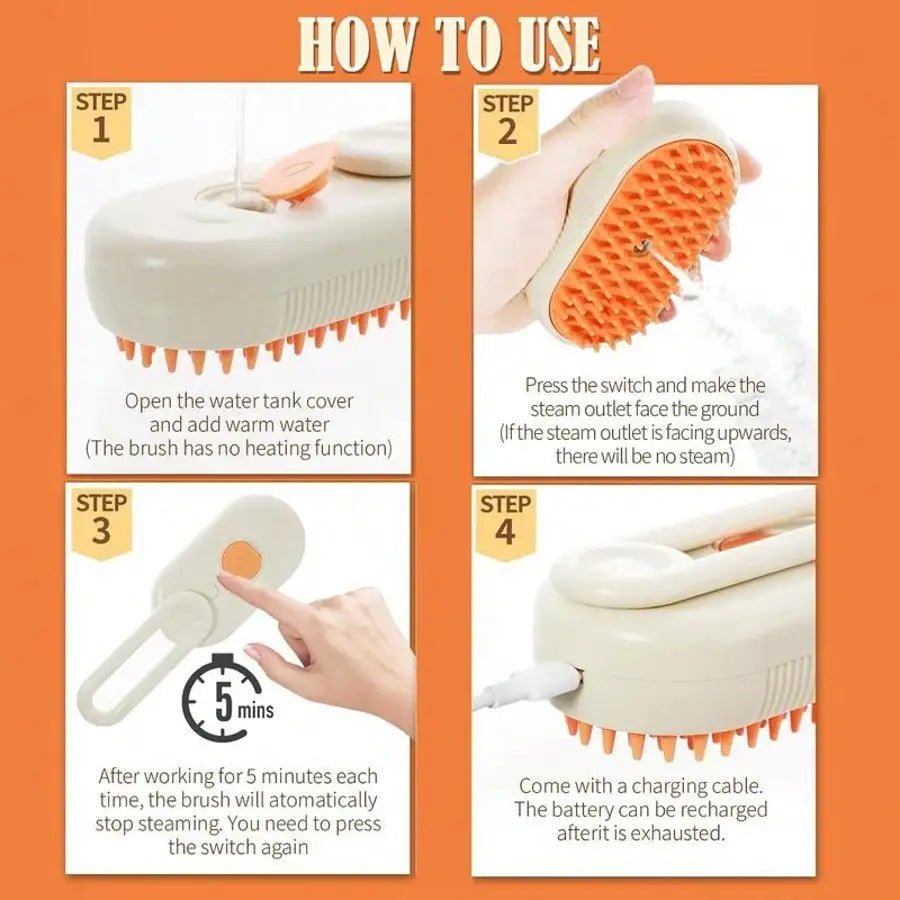 HOW TO USE

STEP 1

Open the water tank cover and add warm water (The brush has no heating function)

STEP 2

Press the switch and make the steam outlet face the ground (If the steam outlet is facing upwards, there will be no steam)

STEP 3

5 mins

After working for 5 minutes each time, the brush will atomatically stop steaming. You need to press the switch again

STEP 4

Come with a charging cable. The battery can be recharged afterit is exhausted.