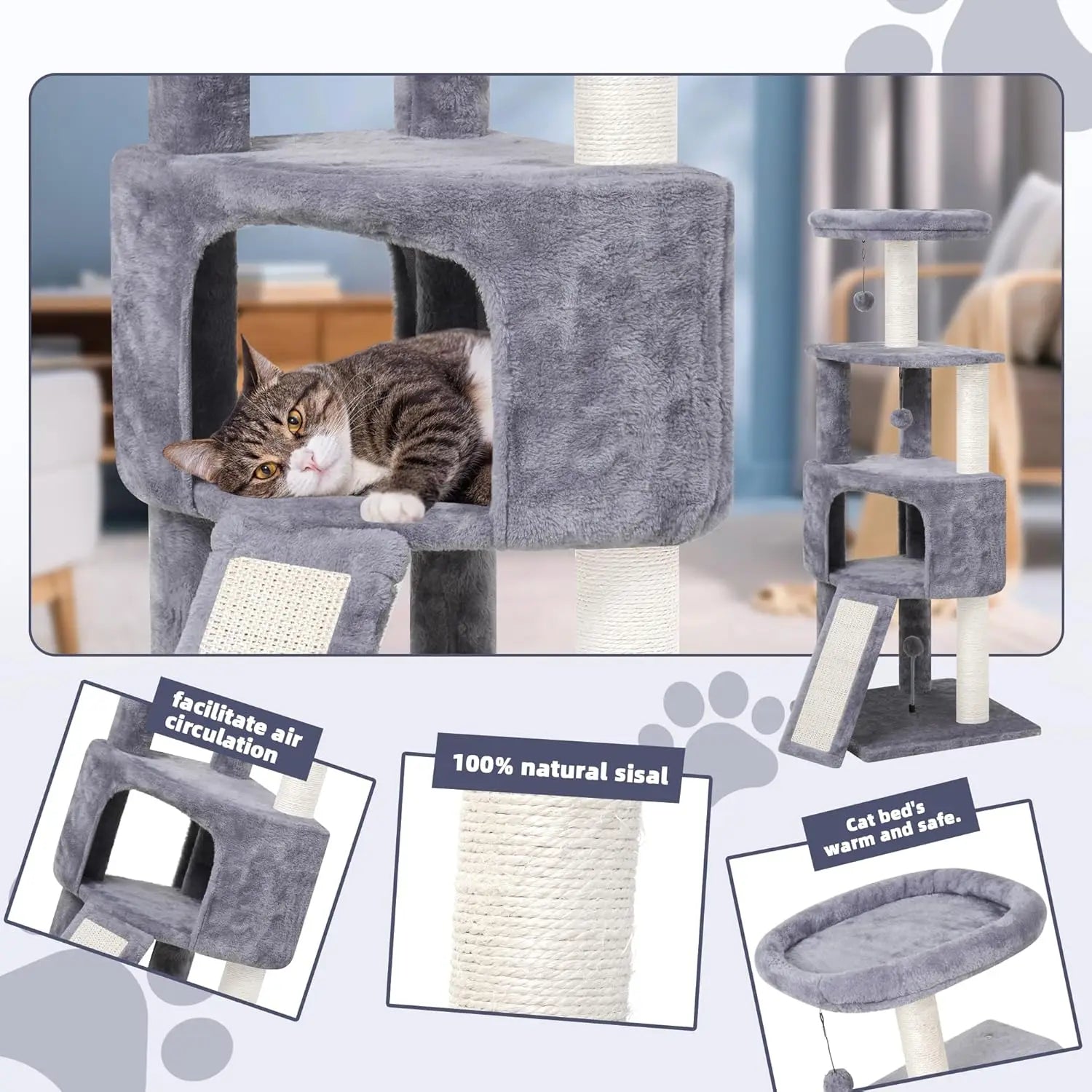 facilitate air circulation

100% natural sisal

Cat bed's warm and safe.