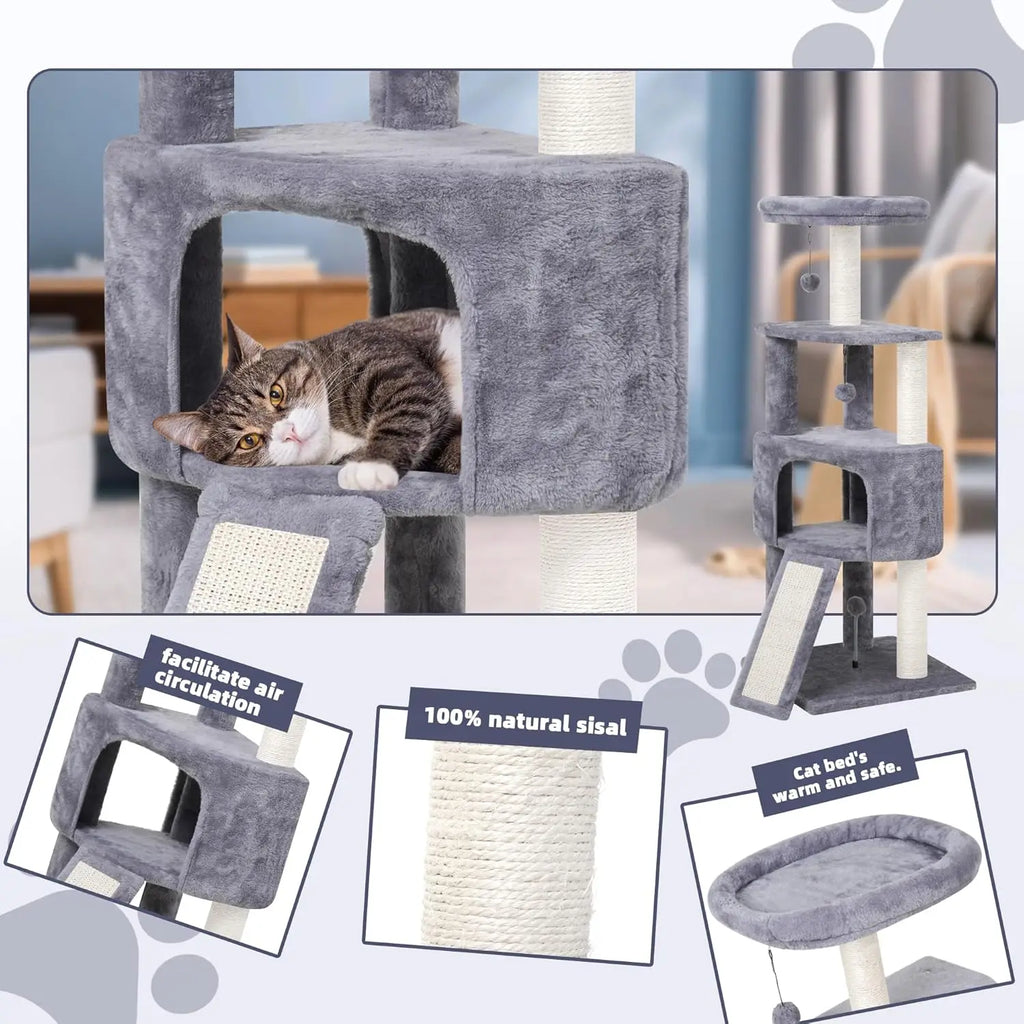 facilitate air circulation

100% natural sisal

Cat bed's warm and safe.