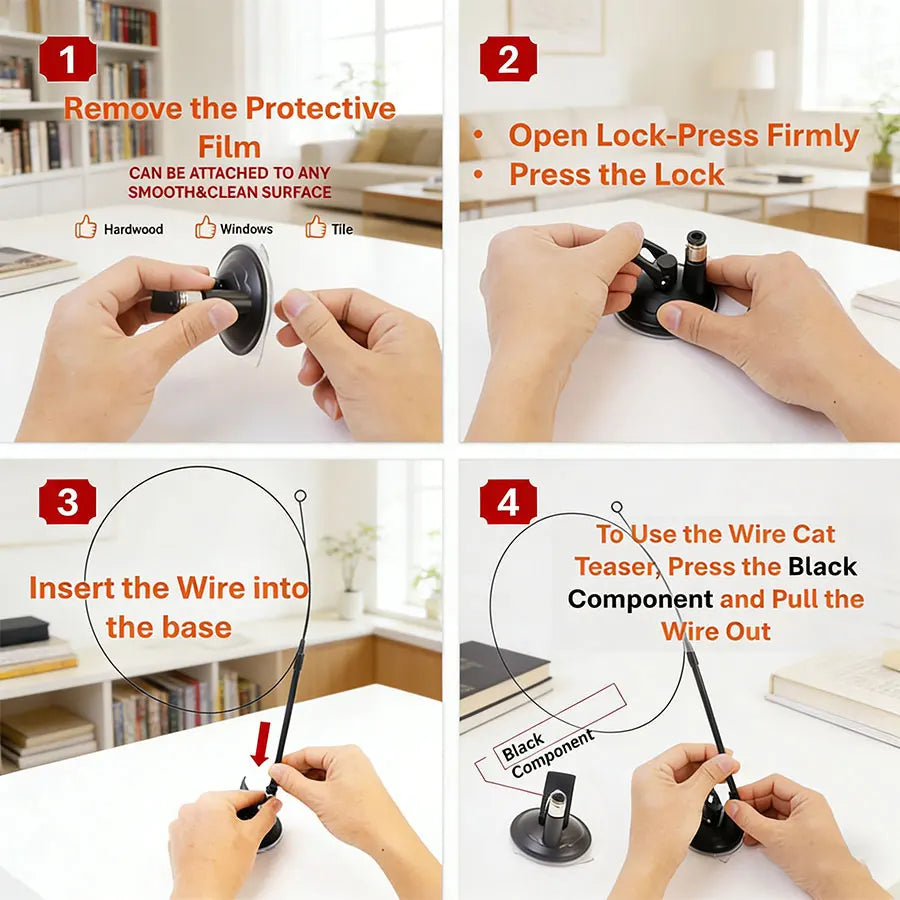 1

Remove the Protective Film

CAN BE ATTACHED TO ANY SMOOTH&CLEAN SURFACE

Hardwood Windows Tile

2

• Open Lock-Press Firmly
• Press the Lock

3

Insert the Wire into the base

4

To Use the Wire Cat Teaser, Press the Black Component and Pull the Wire Out

Black Component